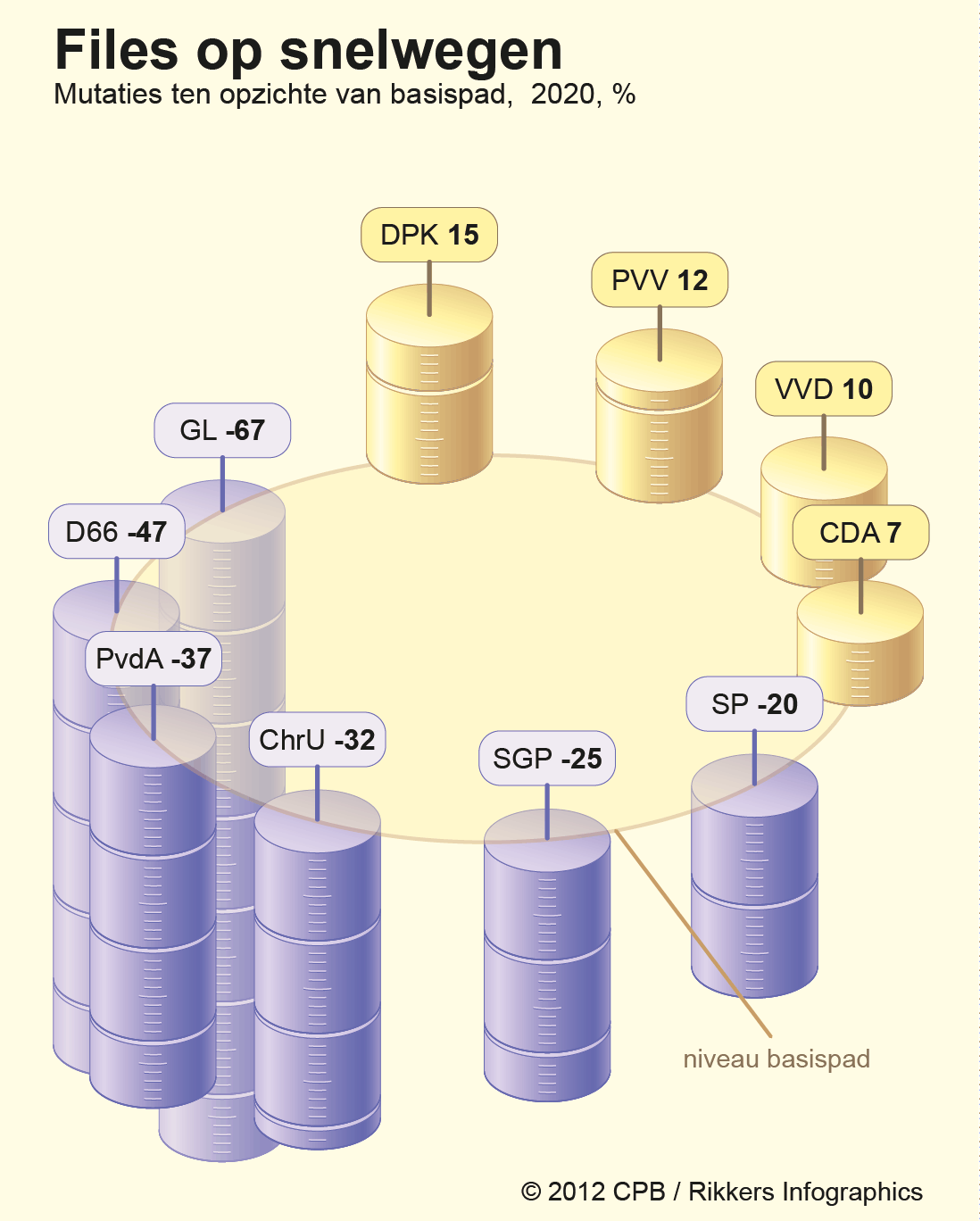 Files op snelwegen
Mutaties ten opzichte van basispad, 2020, %

DPK 15
PVV 12
VVD 10
CDA 7
GL -67
D66 -47
PvdA -37
ChrU -32
SGP -25
SP -20

niveau basispad

© 2012 CPB / Rikkers Infographics