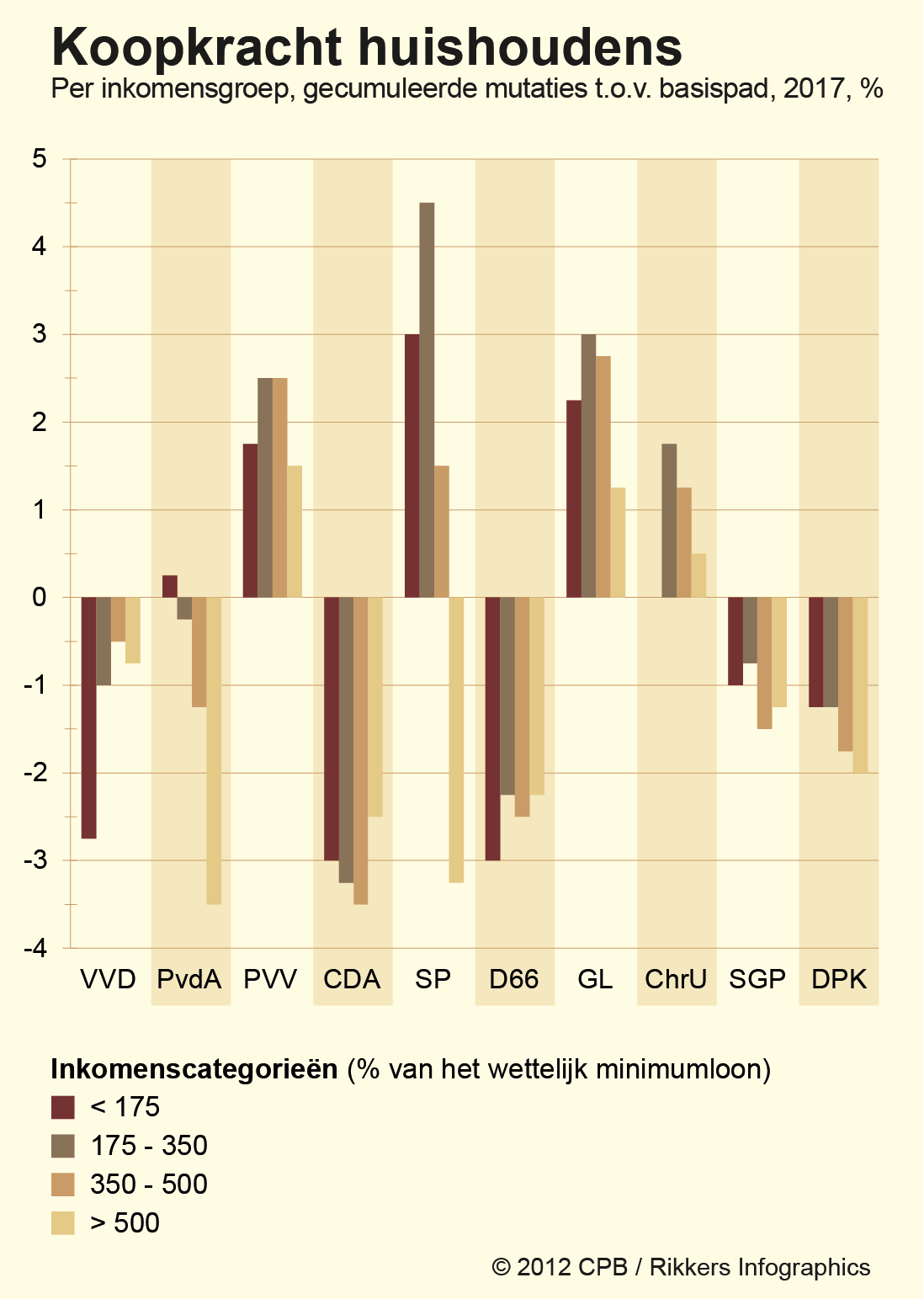 Koopkracht huishoudens
Per inkomensgroep, gecumuleerde mutaties t.o.v. basispad, 2017, %

5
4
3
2
1
0
-1
-2
-3
-4

VVD PvdA PVV CDA SP D66 GL ChrU SGP DPK

Inkomenscategorieën (% van het wettelijk minimumloon)
< 175
175 - 350
350 - 500
> 500

© 2012 CPB / Rikkers Infographics