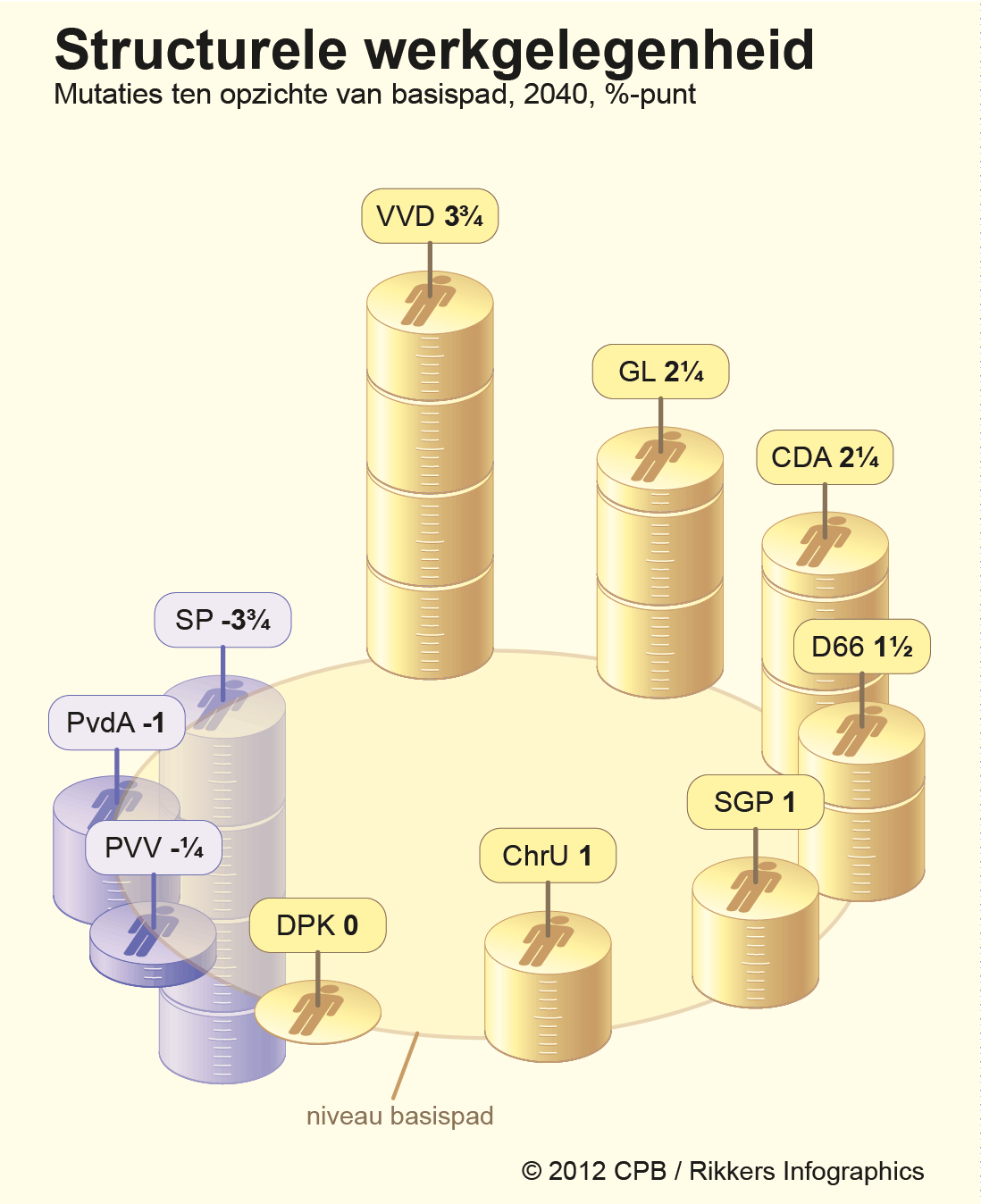 Structurele werkgelegenheid

Mutaties ten opzichte van basispad, 2040, %-punt

VVD 3¾

GL 2¼

CDA 2¼

D66 1½

SP -3¾

PvdA -1

PVV -¼

SGP 1

ChrU 1

DPK 0

niveau basispad

© 2012 CPB / Rikkers Infographics